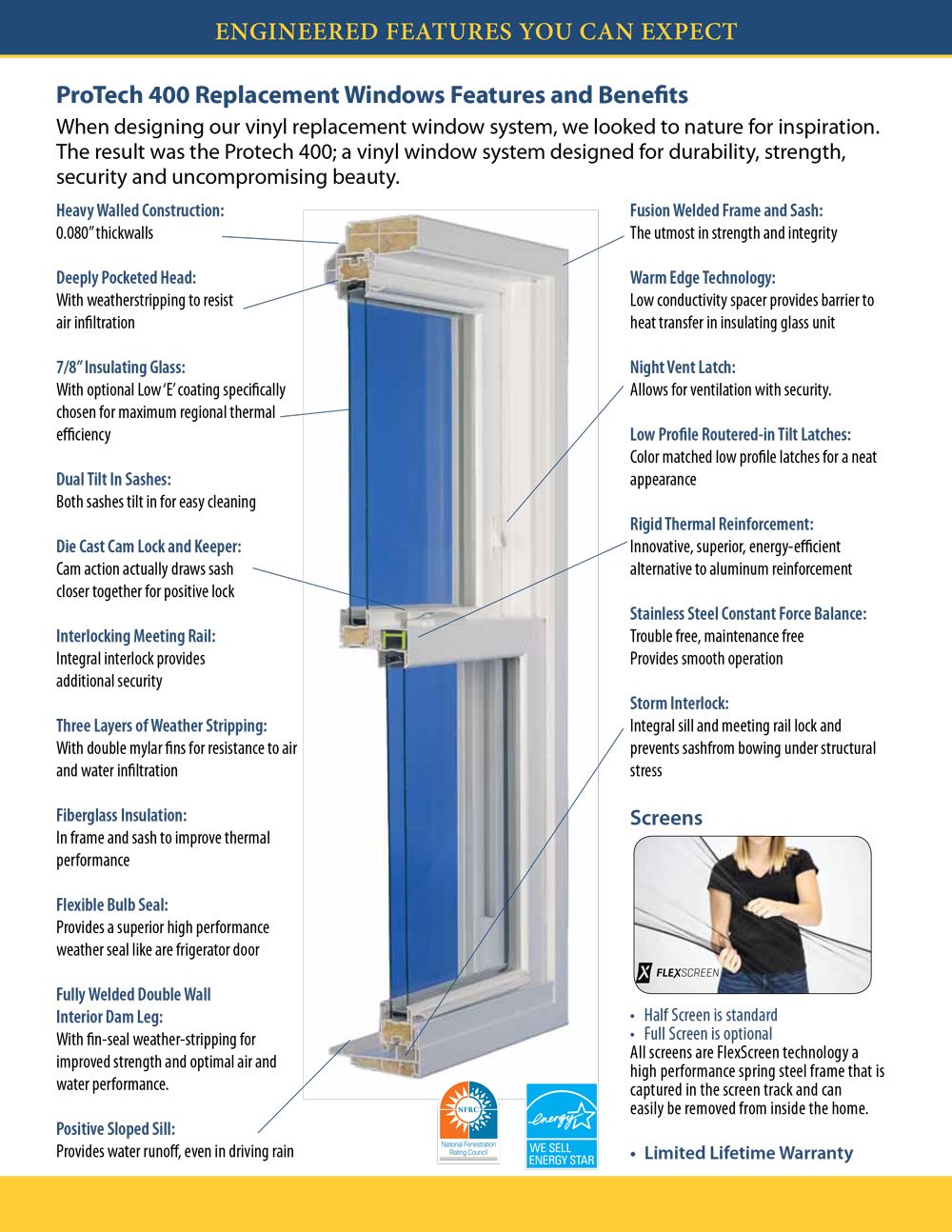 ENGINEERED FEATURES YOU CAN EXPECT

ProTech 400 Replacement Windows Features and Benefits

When designing our vinyl replacement window system, we looked to nature for inspiration. The result was the Protech 400; a vinyl window system designed for durability, strength, security and uncompromising beauty.

Heavy Walled Construction:
0.080" thickwalls

Deeply Pocketed Head:
With weatherstripping to resist air infiltration

7/8" Insulating Glass:
With optional Low 'E' coating specifically chosen for maximum regional thermal efficiency

Dual Tilt In Sashes:
Both sashes tilt in for easy cleaning

Die Cast Cam Lock and Keeper:
Cam action actually draws sash closer together for positive lock

Interlocking Meeting Rail:
Integral interlock provides additional security

Three Layers of Weather Stripping:
With double mylar fins for resistance to air and water infiltration

Fiberglass Insulation:
In frame and sash to improve thermal performance

Flexible Bulb Seal:
Provides a superior high performance weather seal like are frigerator door

Fully Welded Double Wall Interior Dam Leg:
With fin-seal weather-stripping for improved strength and optimal air and water performance.

Positive Sloped Sill:
Provides water runoff, even in driving rain

Fusion Welded Frame and Sash:
The utmost in strength and integrity

Warm Edge Technology:
Low conductivity spacer provides barrier to heat transfer in insulating glass unit

Night Vent Latch:
Allows for ventilation with security.

Low Profile Routered-in Tilt Latches:
Color matched low profile latches for a neat appearance

Rigid Thermal Reinforcement:
Innovative, superior, energy-efficient alternative to aluminum reinforcement

Stainless Steel Constant Force Balance:
Trouble free, maintenance free
Provides smooth operation

Storm Interlock:
Integral sill and meeting rail lock and prevents sashfrom bowing under structural stress

Screens

FLEXSCREEN

• Half Screen is standard
• Full Screen is optional
All screens are FlexScreen technology a high performance spring steel frame that is captured in the screen track and can easily be removed from inside the home.

• Limited Lifetime Warranty

NFRC
National Fenestration Rating Council

energy
WE SELL ENERGY STAR